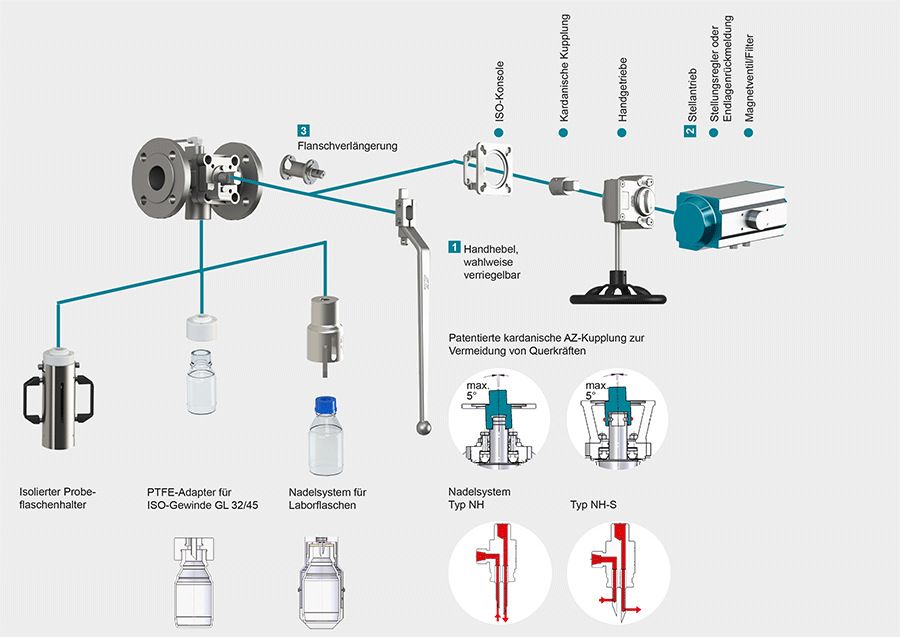 3 Flanschverlängerung

ISO-Konsole

Kardanische Kupplung

Handgetriebe

2 Stellantrieb

Stellungsregler oder Endlagenrückmeldung

Magnetventil/Filter

1 Handhebel, wahlweise verriegelbar

Patentierte kardanische AZ-Kupplung zur Vermeidung von Querkräften

max. 5°

max. 5°

Isolierter Probeflaschenhalter

PTFE-Adapter für ISO-Gewinde GL 32/45

Nadelsystem für Laborflaschen

Nadelsystem Typ NH

Typ NH-S